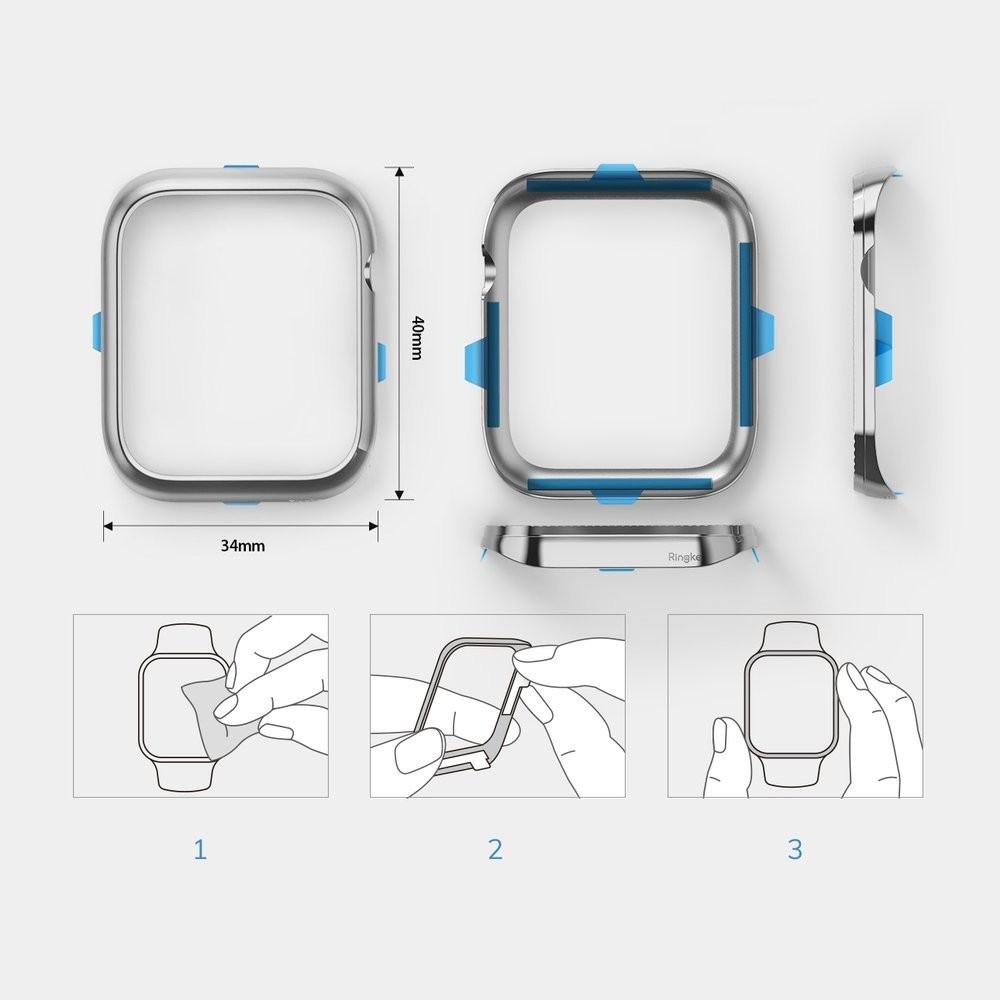 40mm

34mm

Ringke

1

2

3